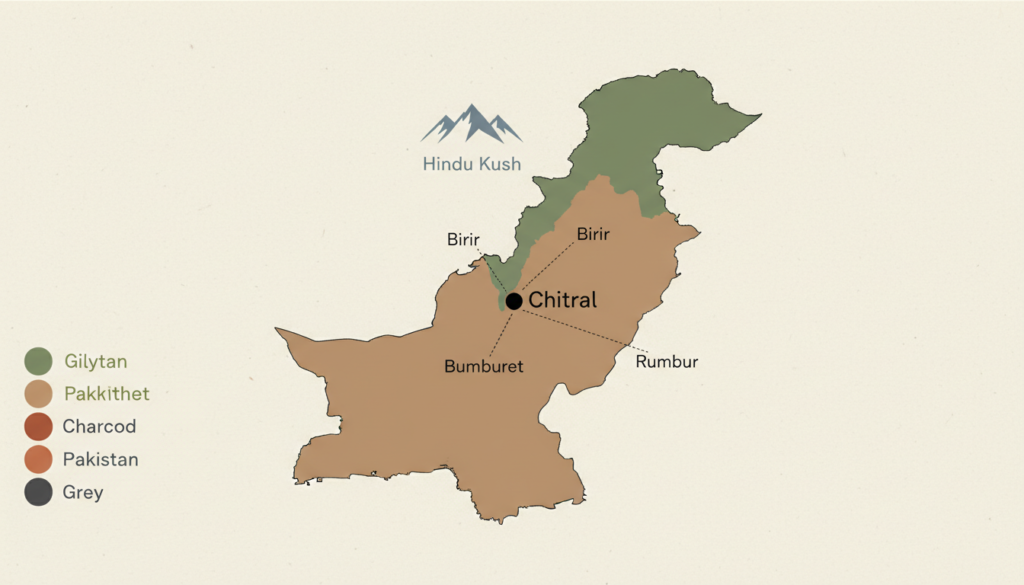 Hindu Kush

Birir

Birir

Chitral

Bumburet

Rumbur

Gilytan
Pakkithet
Charcod
Pakistan
Grey